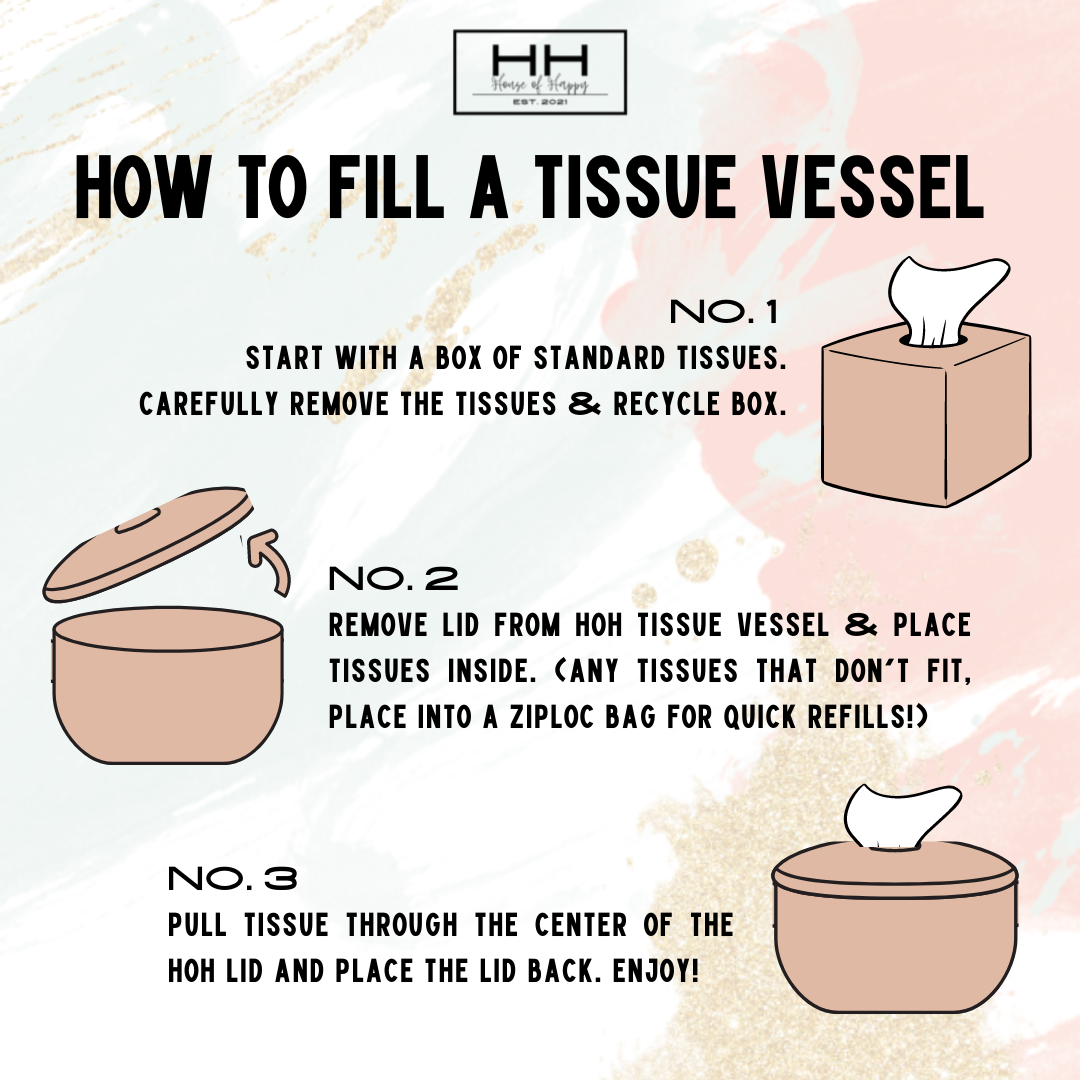 HH
House of Happy
EST. 2021

HOW TO FILL A TISSUE VESSEL

NO. 1
START WITH A BOX OF STANDARD TISSUES. CAREFULLY REMOVE THE TISSUES & RECYCLE BOX.

NO. 2
REMOVE LID FROM HOH TISSUE VESSEL & PLACE TISSUES INSIDE. (ANY TISSUES THAT DON'T FIT, PLACE INTO A ZIPLOC BAG FOR QUICK REFILLS!)

NO. 3
PULL TISSUE THROUGH THE CENTER OF THE HOH LID AND PLACE THE LID BACK. ENJOY!